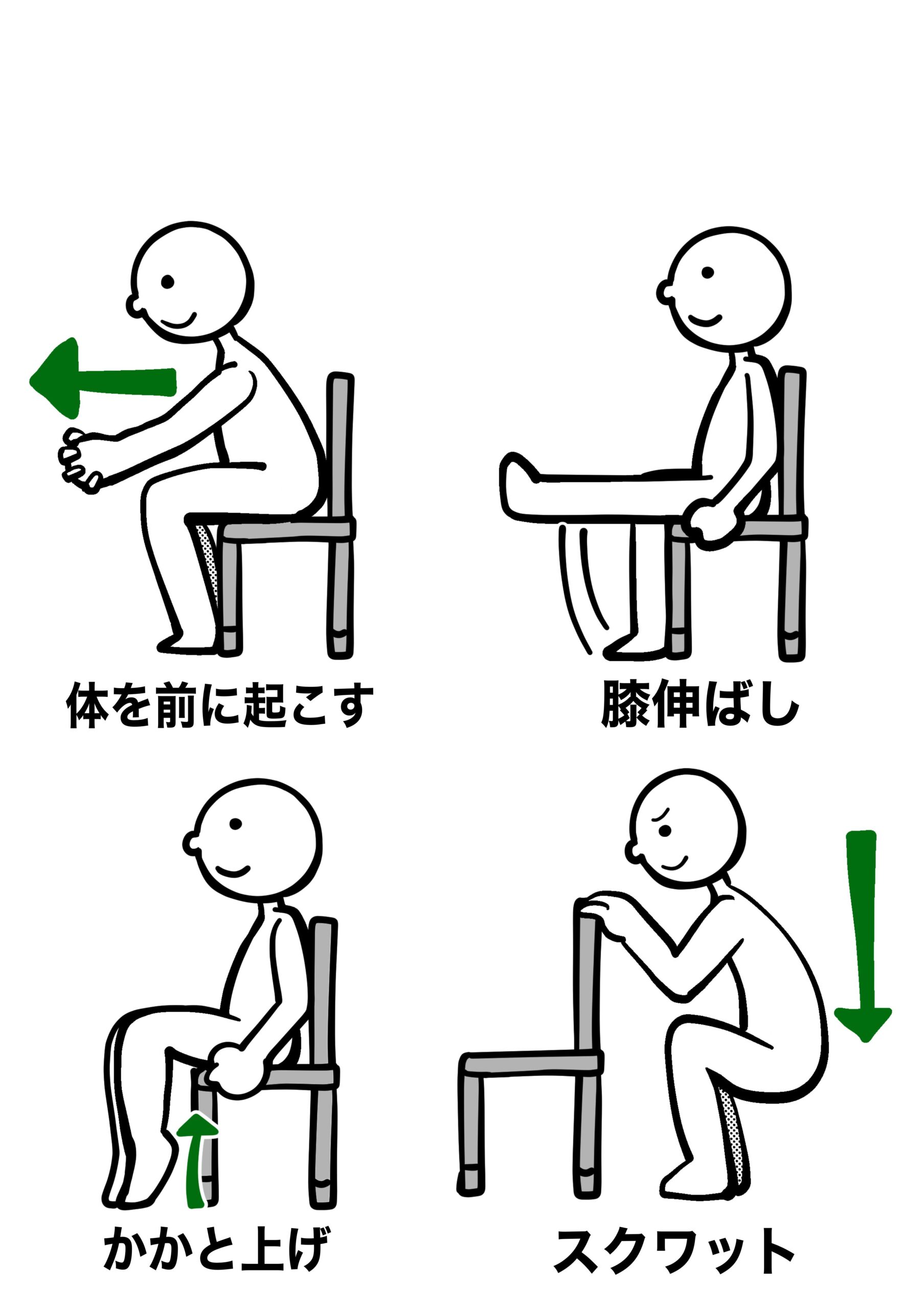 体を前に起こす

膝伸ばし

かかと上げ

スクワット